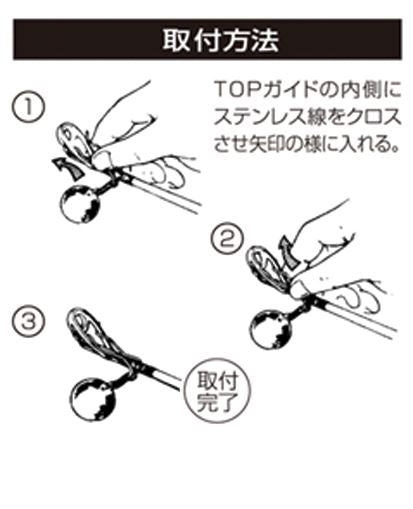 取付方法

①

TOPガイドの内側にステンレス線をクロスさせ矢印の様に入れる。

②

③

取付完了