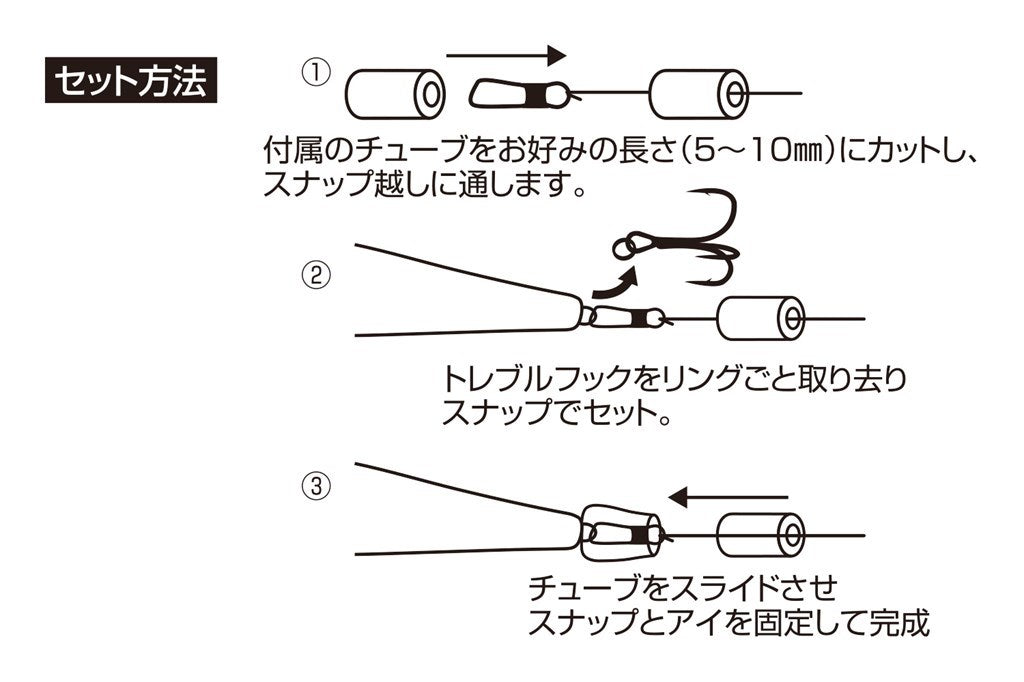 セット方法

①

付属のチューブをお好みの長さ（5～10㎜）にカットし、スナップ越しに通します。

②

トレブルフックをリングごと取り去りスナップでセット。

③

チューブをスライドさせスナップとアイを固定して完成