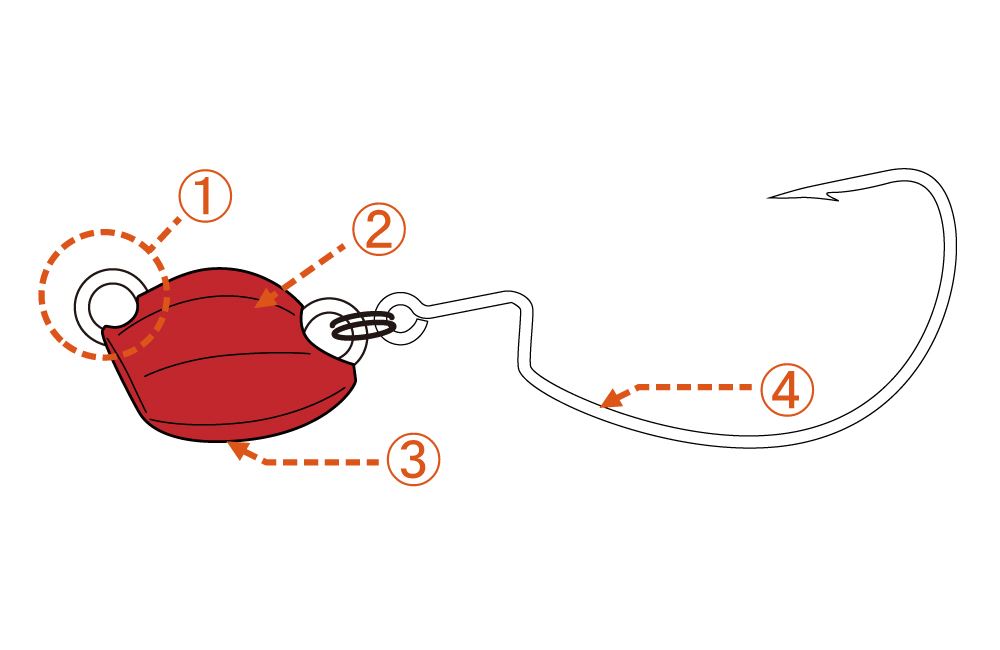 ①
②
③
④