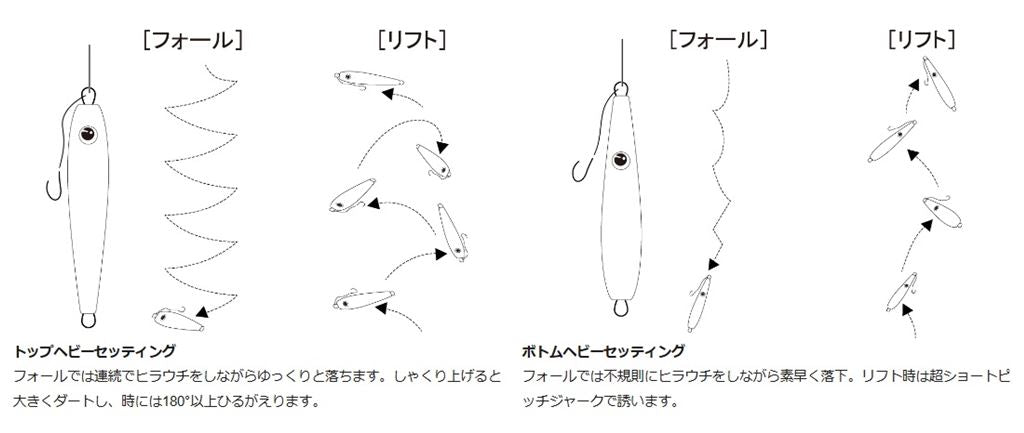 [フォール]

[リフト]

トップヘビーセッティング

フォールでは連続でヒラウチをしながらゆっくりと落ちます。しゃくり上げると大きくダートし、時には180°以上ひるがえります。

[フォール]

[リフト]

ボトムヘビーセッティング

フォールでは不規則にヒラウチをしながら素早く落下。リフト時は超ショートピッチジャークで誘います。