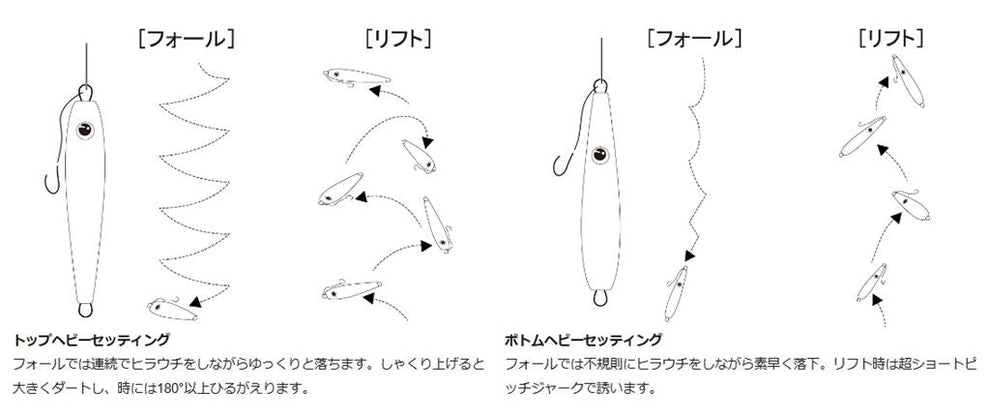 [フォール]

[リフト]

トップヘビーセッティング
フォールでは連続でヒラウチをしながらゆっくりと落ちます。しゃくり上げると大きくダートし、時には180°以上ひるがえります。

[フォール]

[リフト]

ボトムヘビーセッティング
フォールでは不規則にヒラウチをしながら素早く落下。リフト時は超ショートピッチジャークで誘います。