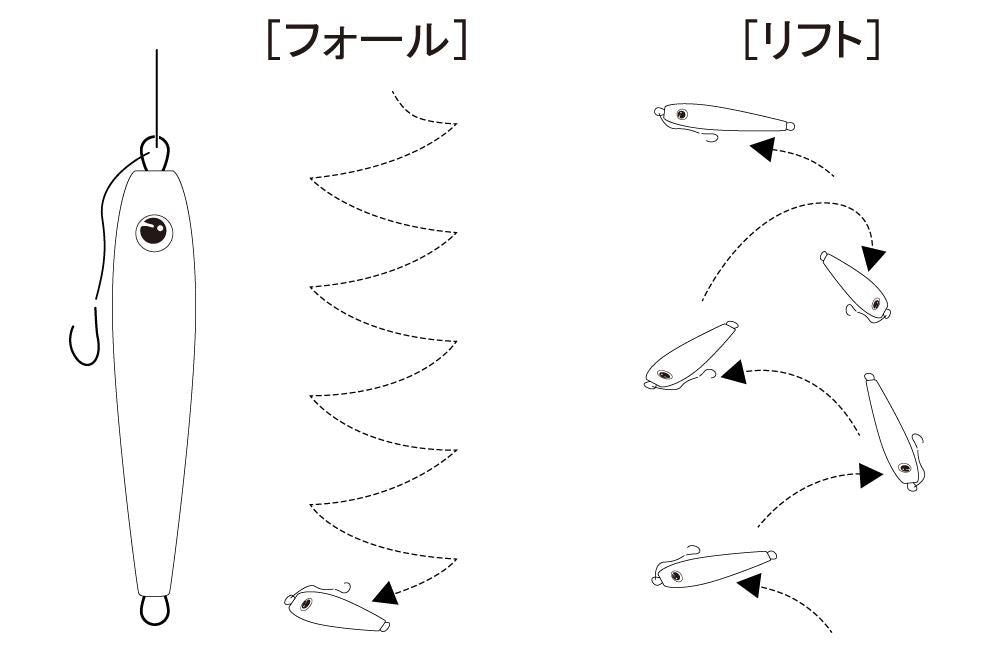 [フォール]

[リフト]