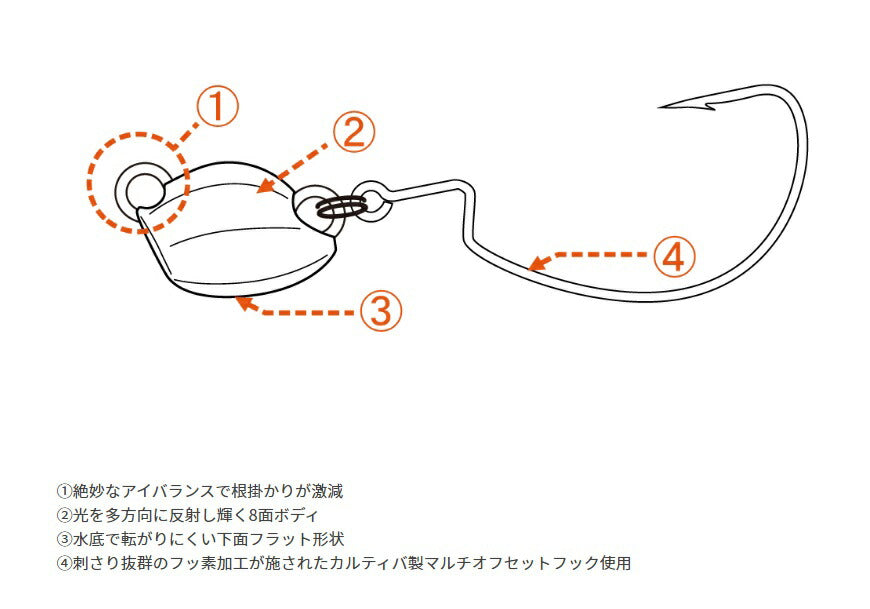 ①

②

③

④

①絶妙なアイバランスで根掛かりが激減
②光を多方向に反射し輝く8面ボディ
③水底で転がりにくい下面フラット形状
④刺さり抜群のフッ素加工が施されたカルティバ製マルチオフセットフック使用