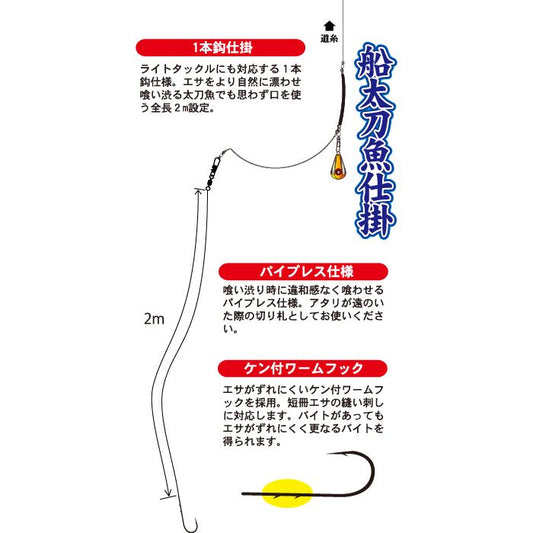 道糸

船太刀魚仕掛

1本鈎仕掛

ライトタックルにも対応する１本鈎仕様。エサをより自然に漂わせ喰い渋る太刀魚でも思わず口を使う全長２m設定。

2m

パイプレス仕様

喰い渋り時に違和感なく喰わせるパイプレス仕様。アタリが遠のいた際の切り札としてお使いください。

ケン付ワームフック

エサがずれにくいケン付ワームフックを採用。短冊エサの縫い刺しに対応します。バイトがあってもエサがずれにくく更なるバイトを得られます。