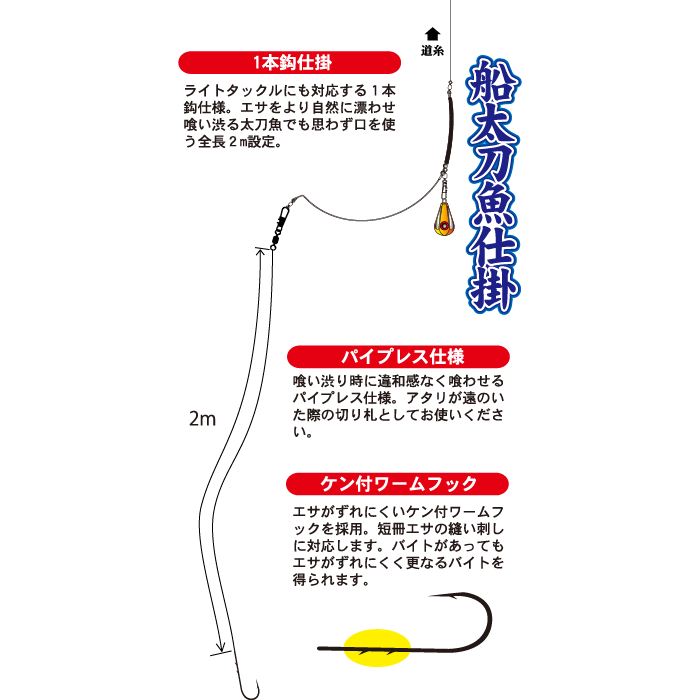 道糸

船太刀魚仕掛

1本鈎仕掛

ライトタックルにも対応する１本鈎仕様。エサをより自然に漂わせ喰い渋る太刀魚でも思わず口を使う全長２ｍ設定。

2m

パイプレス仕様

喰い渋り時に違和感なく喰わせるパイプレス仕様。アタリが遠のいた際の切り札としてお使いください。

ケン付ワームフック

エサがずれにくいケン付ワームフックを採用。短冊エサの縫い刺しに対応します。バイトがあってもエサがずれにくく更なるバイトを得られます。