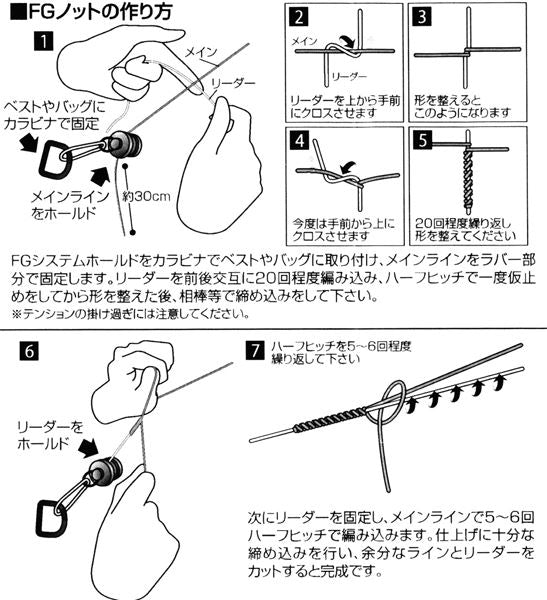 ■FGノットの作り方

1

メイン

リーダー

ベストやバッグにカラビナで固定

メインラインをホールド

約30cm

2

メイン

リーダー

リーダーを上から手前にクロスさせます

3

形を整えるとこのようになります

4

今度は手前から上にクロスさせます

5

20回程度繰り返し形を整えてください

FGシステムホールドをカラビナでベストやバッグに取り付け、メインラインをラバー部分で固定します。リーダーを前後交互に20回程度編み込み、ハーフヒッチで一度仮止めをしてから形を整えた後、相棒等で締め込みをして下さい。
※テンションの掛け過ぎには注意してください。

6

リーダーをホールド

7

ハーフヒッチを5～6回程度繰り返して下さい

次にリーダーを固定し、メインラインで5～6回ハーフヒッチで編み込みます。仕上げに十分な締め込みを行い、余分なラインとリーダーをカットすると完成です。