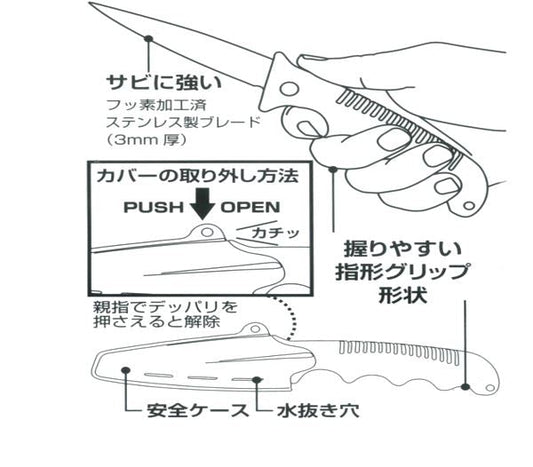 サビに強い
フッ素加工済
ステンレス製ブレード
(3mm 厚)

カバーの取り外し方法
PUSH OPEN
カチッ

親指でデッパリを
押さえると解除

握りやすい
指形グリップ
形状

安全ケース
水抜き穴