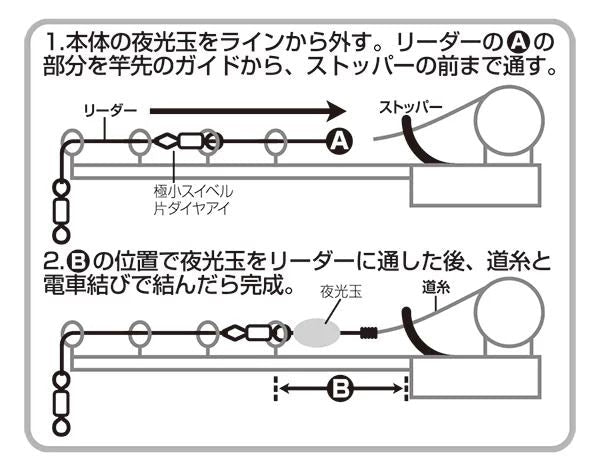 1.本体の夜光玉をラインから外す。リーダーのⒶの部分を竿先のガイドから、ストッパーの前まで通す。

リーダー

ストッパー

Ⓐ

極小スイベル
片ダイヤアイ

2.Ⓑの位置で夜光玉をリーダーに通した後、道糸と電車結びで結んだら完成。

夜光玉

道糸

Ⓑ