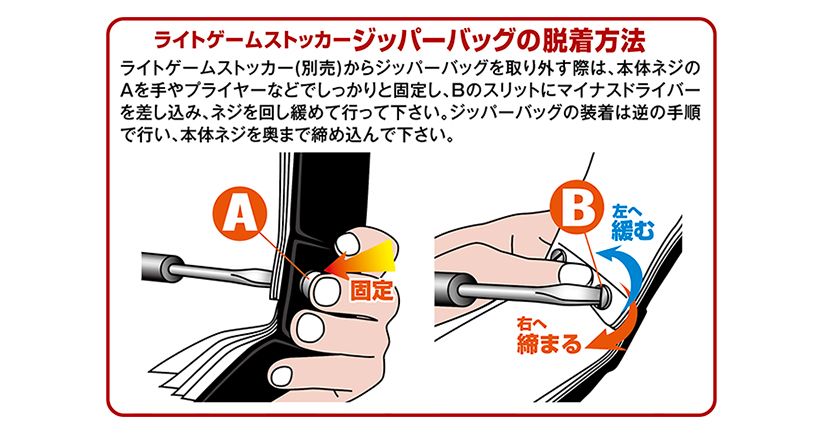 ライトゲームストッカージッパーバッグの脱着方法

ライトゲームストッカー(別売)からジッパーバッグを取り外す際は、本体ネジのAを手やプライヤーなどでしっかりと固定し、Bのスリットにマイナスドライバーを差し込み、ネジを回し緩めて行って下さい。ジッパーバッグの装着は逆の手順で行い、本体ネジを奥まで締め込んで下さい。

A

固定

B

左へ
緩む

右へ
締まる