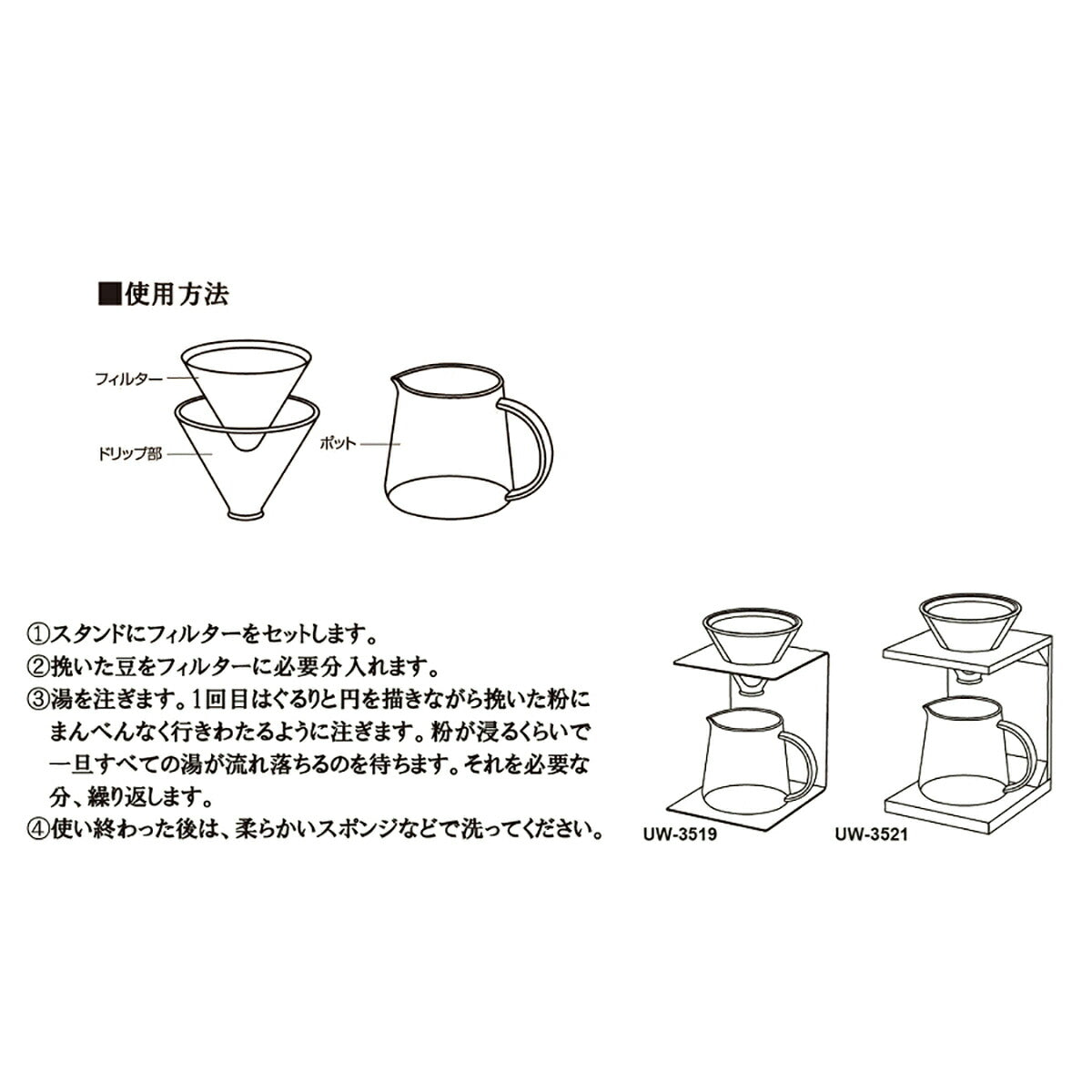 ■使用方法

フィルター

ドリップ部

ポット

①スタンドにフィルターをセットします。
②挽いた豆をフィルターに必要分入れます。
③湯を注ぎます。1回目はぐるりと円を描きながら挽いた粉にまんべんなく行きわたるように注ぎます。粉が浸るくらいで一旦すべての湯が流れ落ちるのを待ちます。それを必要な分、繰り返します。
④使い終わった後は、柔らかいスポンジなどで洗ってください。

UW-3519

UW-3521