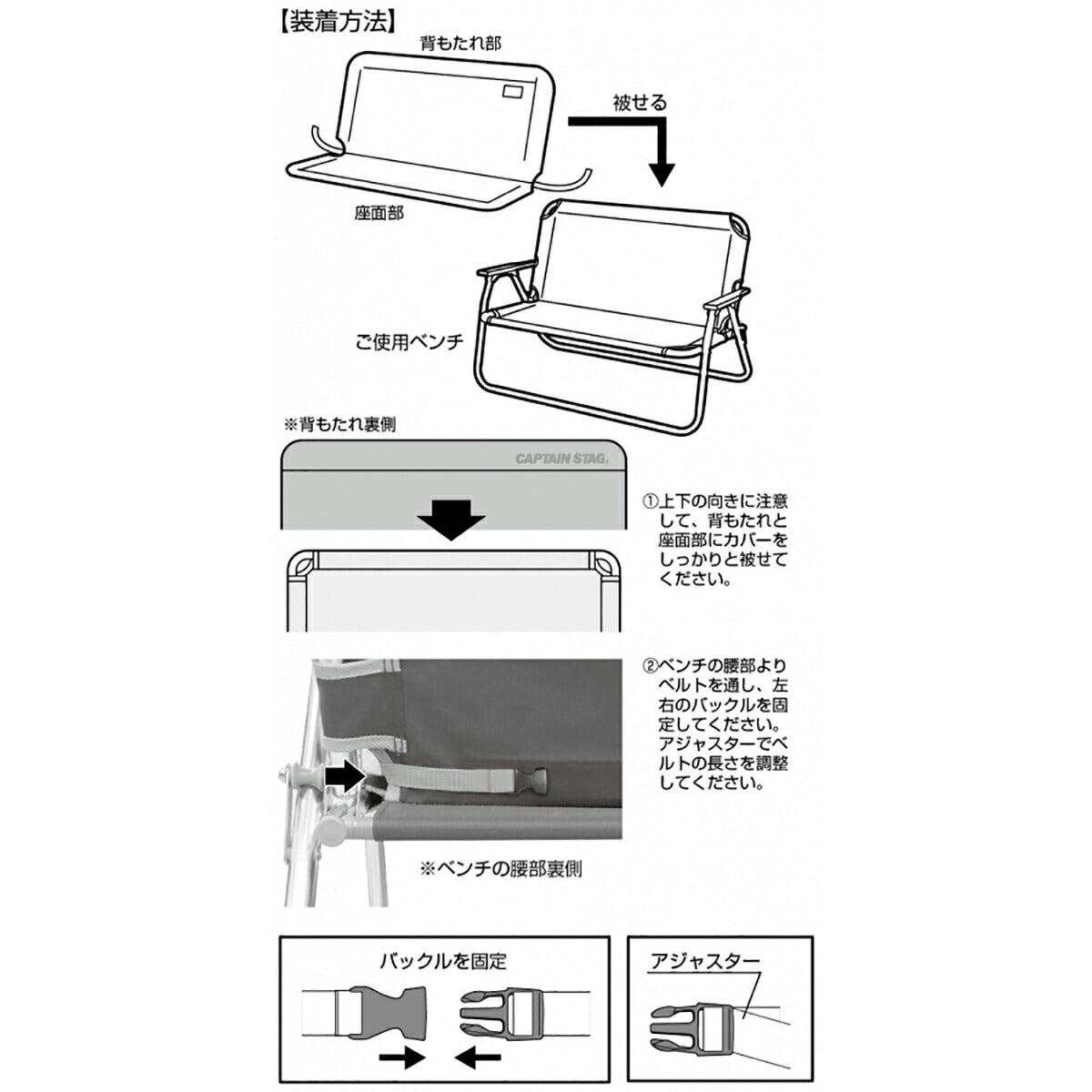 【装着方法】

背もたれ部

被せる

座面部

ご使用ベンチ

※背もたれ裏側

CAPTAIN STAG

①上下の向きに注意して、背もたれと座面部にカバーをしっかりと被せてください。

②ベンチの腰部よりベルトを通し、左右のバックルを固定してください。アジャスターでベルトの長さを調整してください。

※ベンチの腰部裏側

バックルを固定

アジャスター