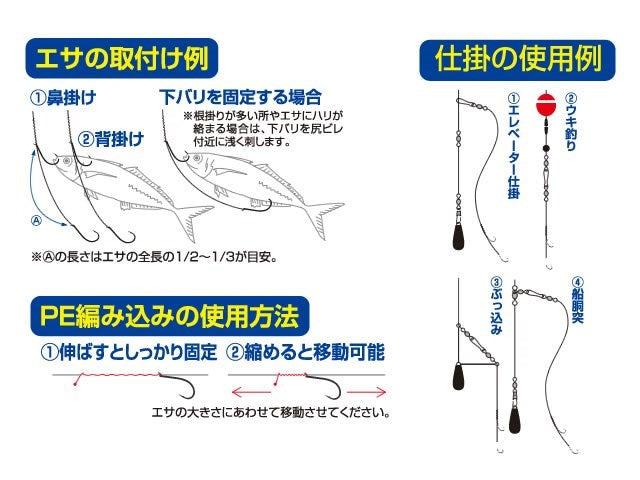 エサの取付け例

①鼻掛け

②背掛け

下バリを固定する場合

※根掛りが多い所やエサにハリが絡まる場合は、下バリを尻ビレ付近に浅く刺します。

Ⓐ

※Ⓐの長さはエサの全長の1/2〜1/3が目安。

PE編み込みの使用方法

①伸ばすとしっかり固定

②縮めると移動可能

エサの大きさにあわせて移動させてください。

仕掛の使用例

①エレベーター仕掛

②ウキ釣り

③ぶっ込み

④船胴突