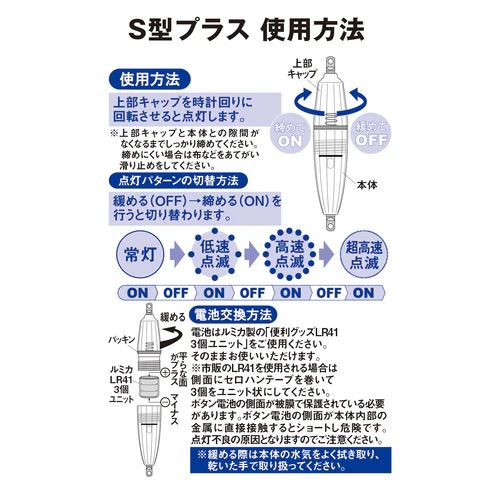 S型プラス 使用方法

使用方法

上部キャップを時計回りに回転させると点灯します。

※上部キャップと本体との隙間がなくなるまでしっかり締めてください。締めにくい場合は布などをあてがい滑り止めをしてください。

上部キャップ

締めて ON

緩めて OFF

本体

点灯パターンの切替方法

緩める(OFF)→締める(ON)を行うと切り替わります。

常灯

低速点滅

高速点滅

超高速点滅

ON OFF ON OFF ON OFF ON

緩める

パッキン

ルミカ LR41 3個 ユニット

平らな面がプラス

マイナス

電池交換方法

電池はルミカ製の「便利グッズLR41 3個ユニット」をご使用ください。そのままお使いいただけます。
※市販のLR41を使用される場合は側面にセロハンテープを巻いて3個をユニット状にしてください。
ボタン電池の側面が被膜で保護されている必要があります。ボタン電池の側面が本体内部の金属に直接接触するとショートし危険です。点灯不良の原因となりますのでご注意ください。

※緩める際は本体の水気をよく拭き取り、乾いた手で取り扱ってください。