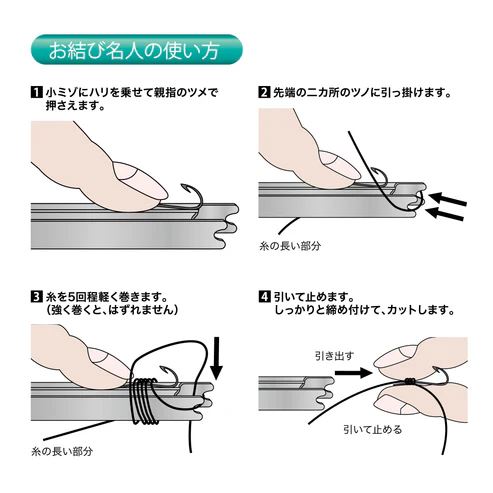 お結び名人の使い方

1 小ミゾにハリを乗せて親指のツメで押さえます。

2 先端の二カ所のツノに引っ掛けます。

糸の長い部分

3 糸を5回程軽く巻きます。
(強く巻くと、はずれません)

糸の長い部分

4 引いて止めます。
しっかりと締め付けて、カットします。

引き出す

引いて止める