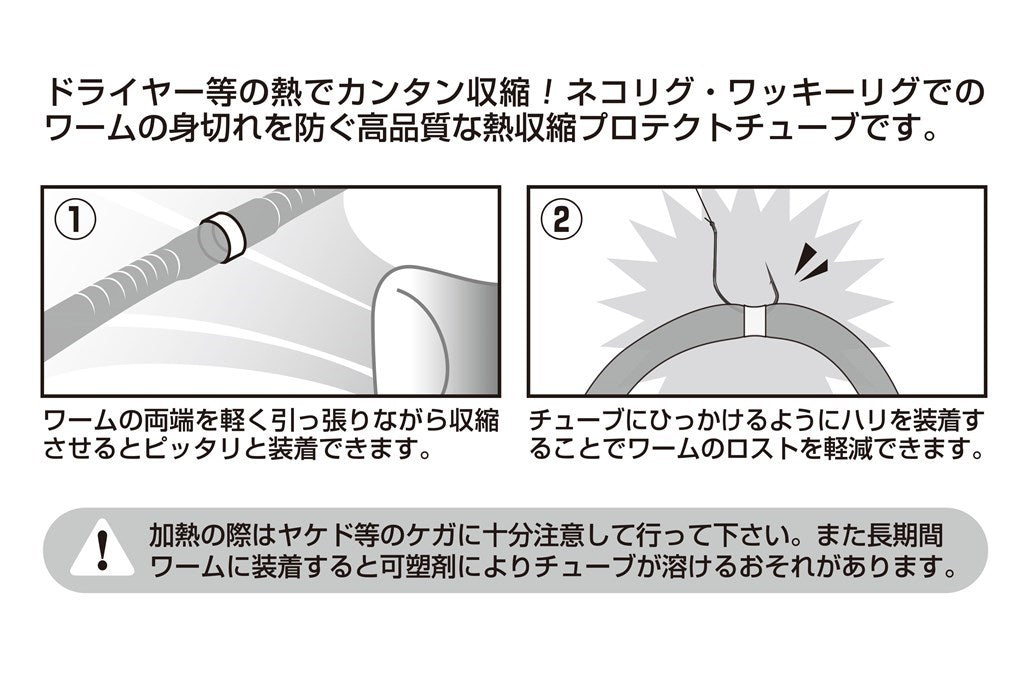 ドライヤー等の熱でカンタン収縮！ネコリグ・ワッキーリグでのワームの身切れを防ぐ高品質な熱収縮プロテクトチューブです。

①

ワームの両端を軽く引っ張りながら収縮させるとピッタリと装着できます。

②

チューブにひっかけるようにハリを装着することでワームのロストを軽減できます。

!

加熱の際はヤケド等のケガに十分注意して行って下さい。また長期間ワームに装着すると可塑剤によりチューブが溶けるおそれがあります。