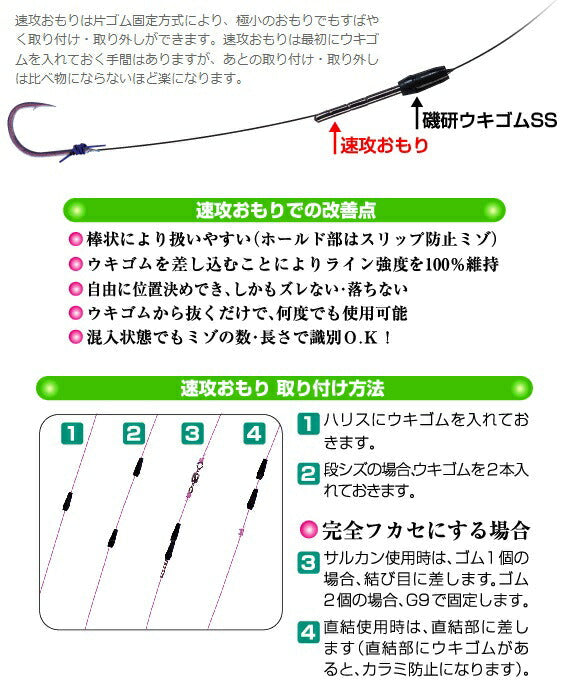 速攻おもりは片ゴム固定方式により、極小のおもりでもすばやく取り付け・取り外しができます。速攻おもりは最初にウキゴムを入れておく手間はありますが、あとの取り付け・取り外しは比べ物にならないほど楽になります。

磯研ウキゴムSS
速攻おもり

速攻おもりでの改善点

棒状により扱いやすい（ホールド部はスリップ防止ミゾ）
ウキゴムを差し込むことによりライン強度を100%維持
自由に位置決めでき、しかもズレない・落ちない
ウキゴムから抜くだけで、何度でも使用可能
混入状態でもミゾの数・長さで識別O.K！

速攻おもり 取り付け方法

1 2 3 4

1 ハリスにウキゴムを入れておきます。
2 段シズの場合、ウキゴムを2本入れておきます。

完全フカセにする場合
3 サルカン使用時は、ゴム1個の場合、結び目に差します。ゴム2個の場合、G9で固定します。
4 直結使用時は、直結部に差します（直結部にウキゴムがあると、カラミ防止になります）。