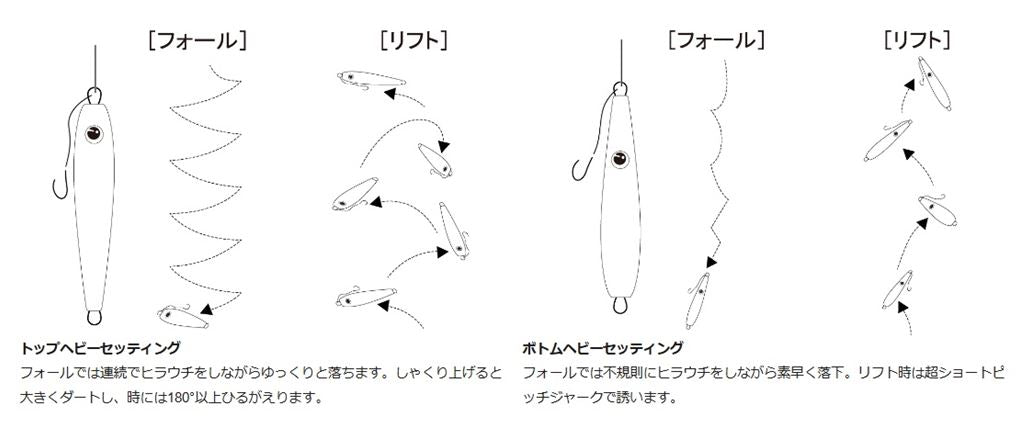 ［フォール］

［リフト］

トップヘビーセッティング
フォールでは連続でヒラウチをしながらゆっくりと落ちます。しゃくり上げると大きくダートし、時には180°以上ひるがえります。

［フォール］

［リフト］

ボトムヘビーセッティング
フォールでは不規則にヒラウチをしながら素早く落下。リフト時は超ショートピッチジャークで誘います。