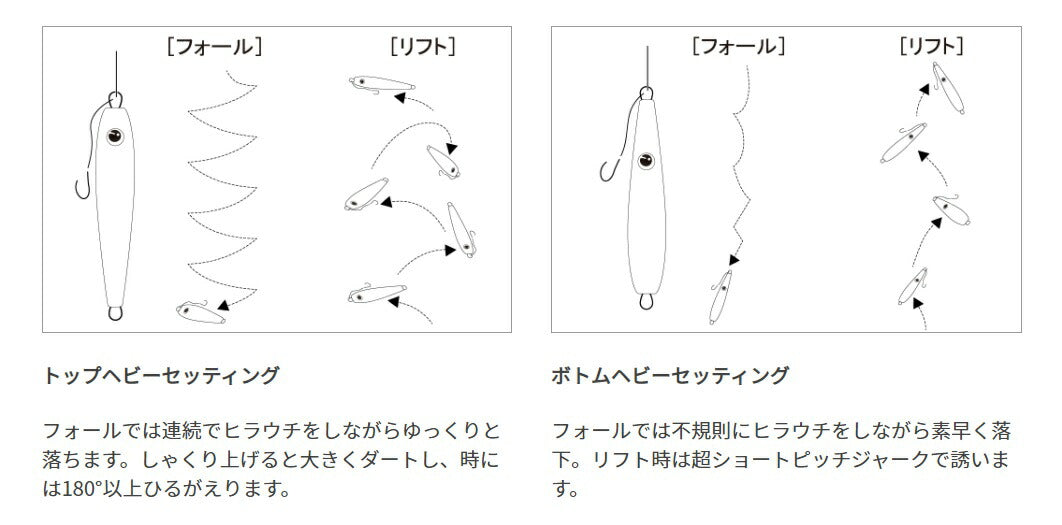 [フォール]

[リフト]

トップヘビーセッティング

フォールでは連続でヒラウチをしながらゆっくりと落ちます。しゃくり上げると大きくダートし、時には180°以上ひるがえります。

[フォール]

[リフト]

ボトムヘビーセッティング

フォールでは不規則にヒラウチをしながら素早く落下。リフト時は超ショートピッチジャークで誘います。