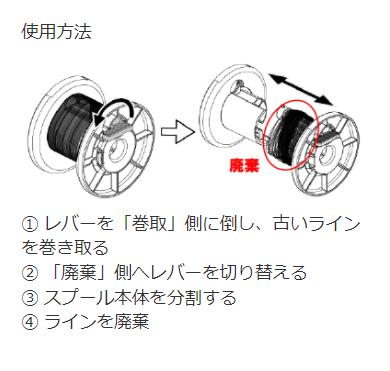 使用方法

廃棄

① レバーを「巻取」側に倒し、古いラインを巻き取る
② 「廃棄」側へレバーを切り替える
③ スプール本体を分割する
④ ラインを廃棄