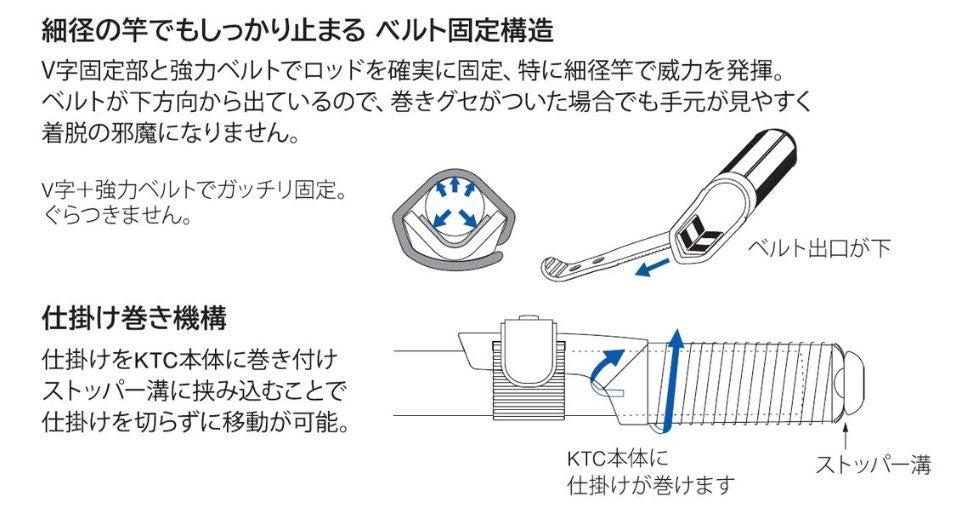 細径の竿でもしっかり止まる ベルト固定構造

V字固定部と強力ベルトでロッドを確実に固定、特に細径竿で威力を発揮。ベルトが下方向から出ているので、巻きグセがついた場合でも手元が見やすく着脱の邪魔になりません。

V字＋強力ベルトでガッチリ固定。ぐらつきません。

ベルト出口が下

仕掛け巻き機構

仕掛けをKTC本体に巻き付けストッパー溝に挟み込むことで仕掛けを切らずに移動が可能。

KTC本体に仕掛けが巻けます

ストッパー溝